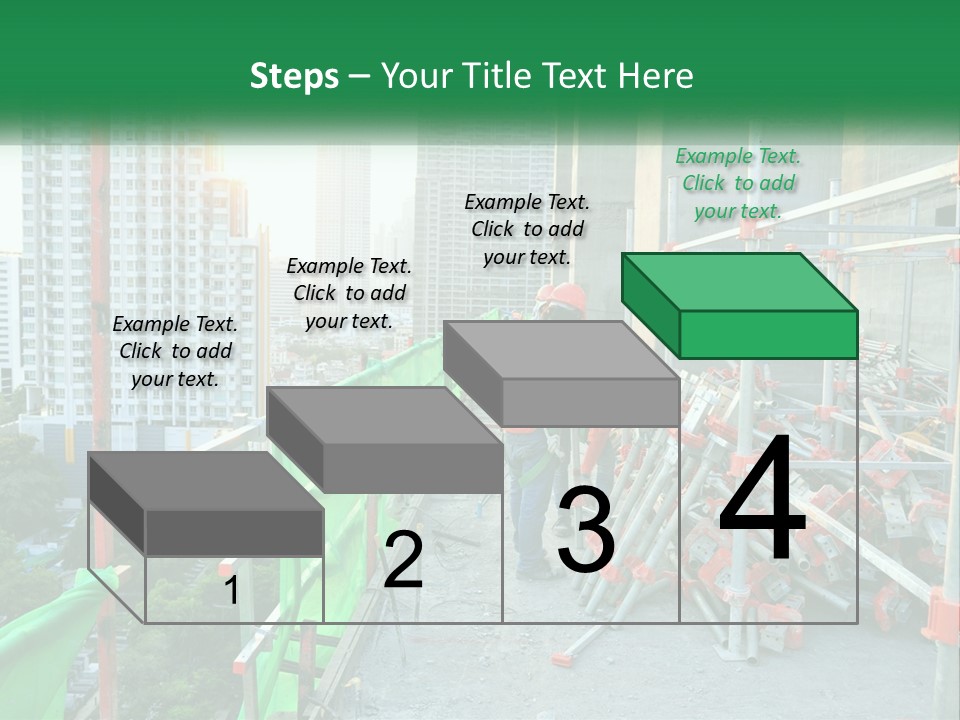 Steps – Your Title Text Here

Example Text. Click to add your text.

Example Text. Click to add your text.

Example Text. Click to add your text.

Example Text. Click to add your text.

1

2

3

4