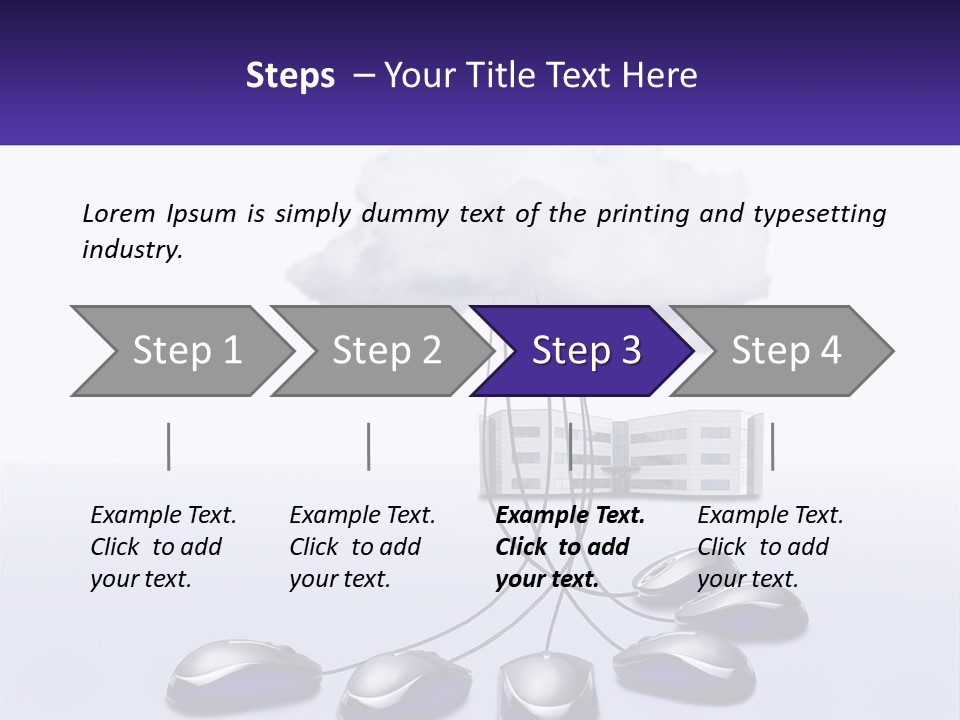 Steps – Your Title Text Here

Lorem Ipsum is simply dummy text of the printing and typesetting industry.

Step 1

Step 2

Step 3

Step 4

Example Text. Click to add your text.

Example Text. Click to add your text.

Example Text. Click to add your text.

Example Text. Click to add your text.